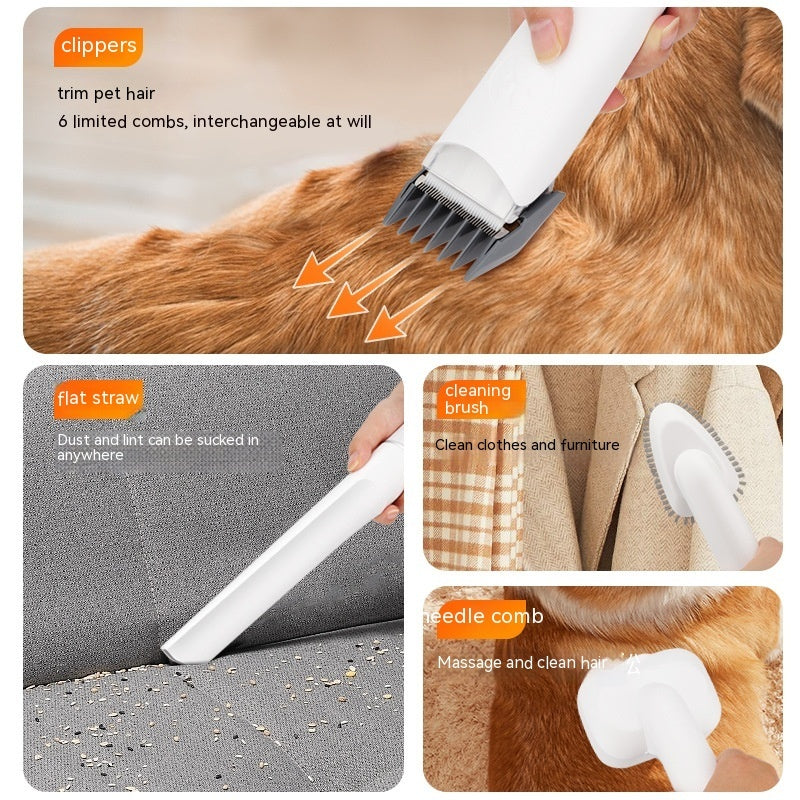 clippers

trim pet hair

6 limited combs, interchangeable at will

flat straw

Dust and lint can be sucked in anywhere

cleaning brush

Clean clothes and furniture

eedle comb

Massage and clean hair