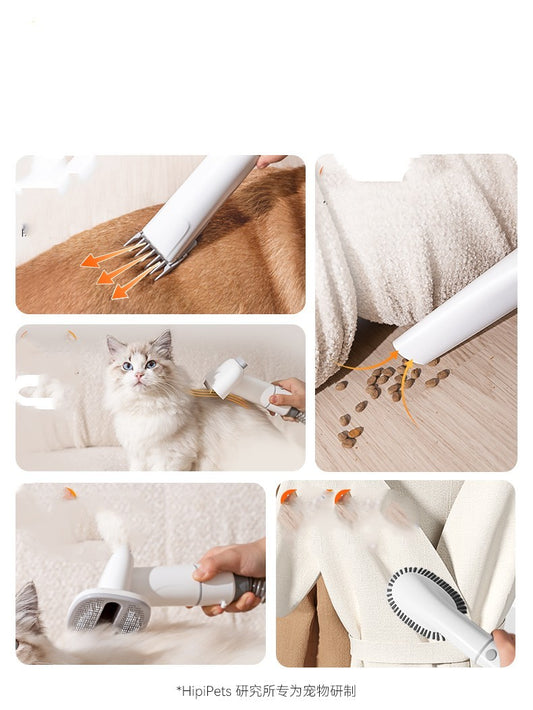 *HipiPets 研究所专为宠物研制